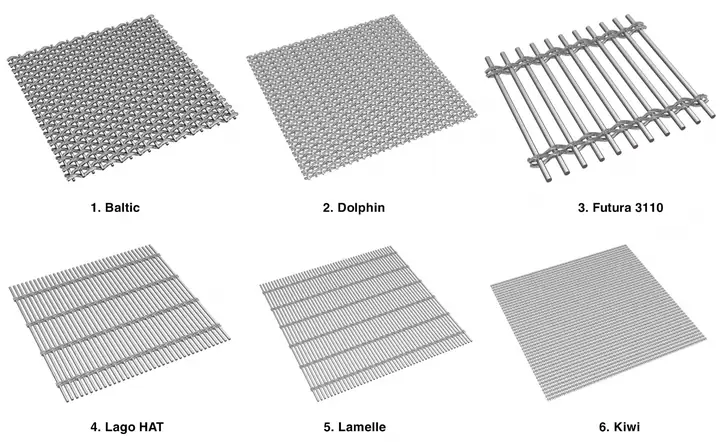 1. Baltic

2. Dolphin

3. Futura 3110

4. Lago HAT

5. Lamelle

6. Kiwi