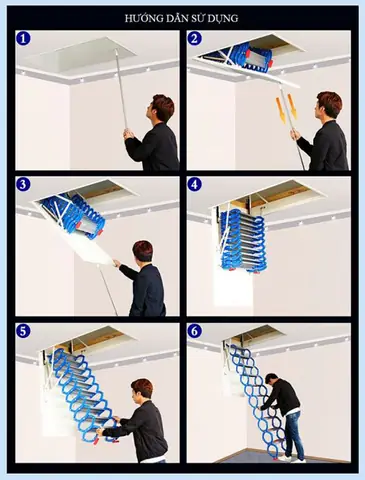 HƯỚNG DẪN SỬ DỤNG

1

2

3

4

5

6