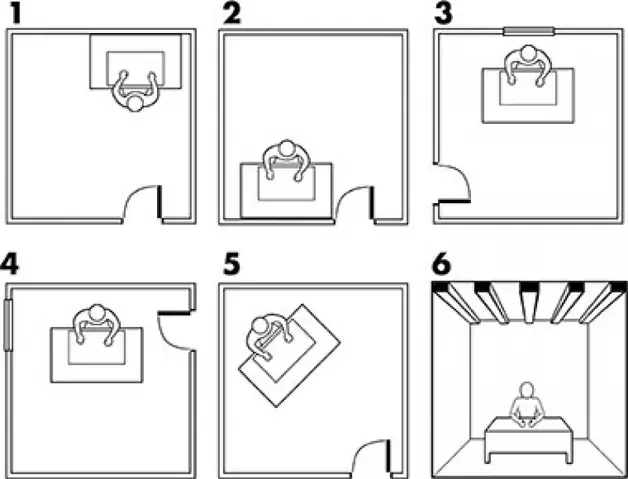 1

2

3

4

5

6