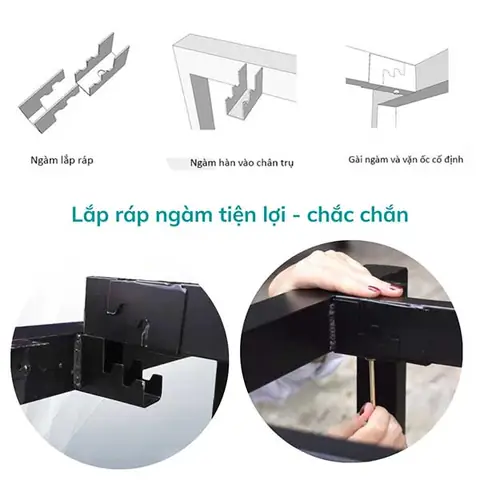 Ngàm lắp ráp

Ngàm hàn vào chân trụ

Gài ngàm và vặn ốc cố định

Lắp ráp ngàm tiện lợi - chắc chắn